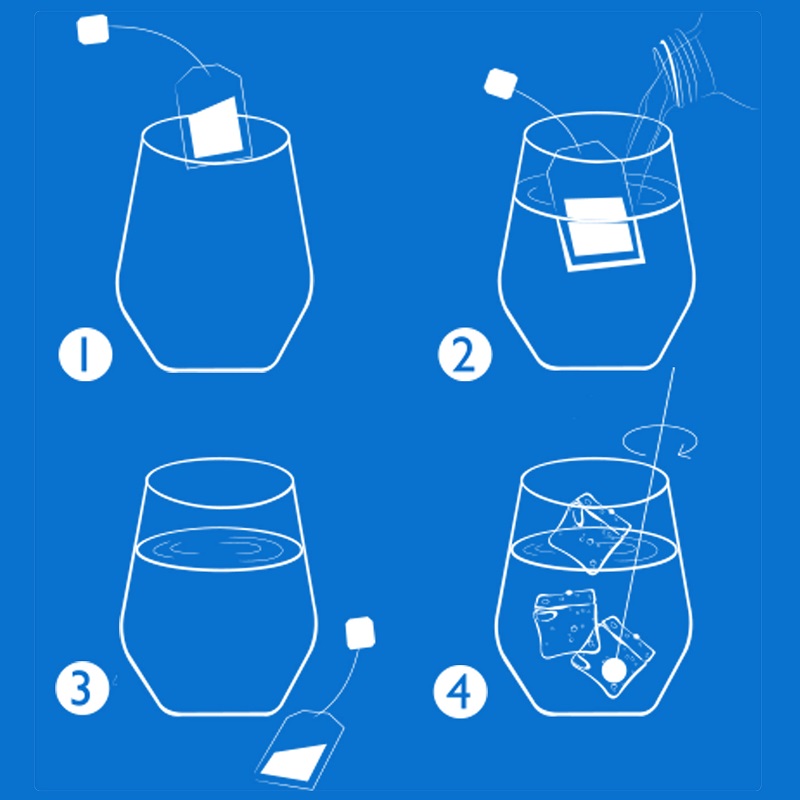 1

2

3

4